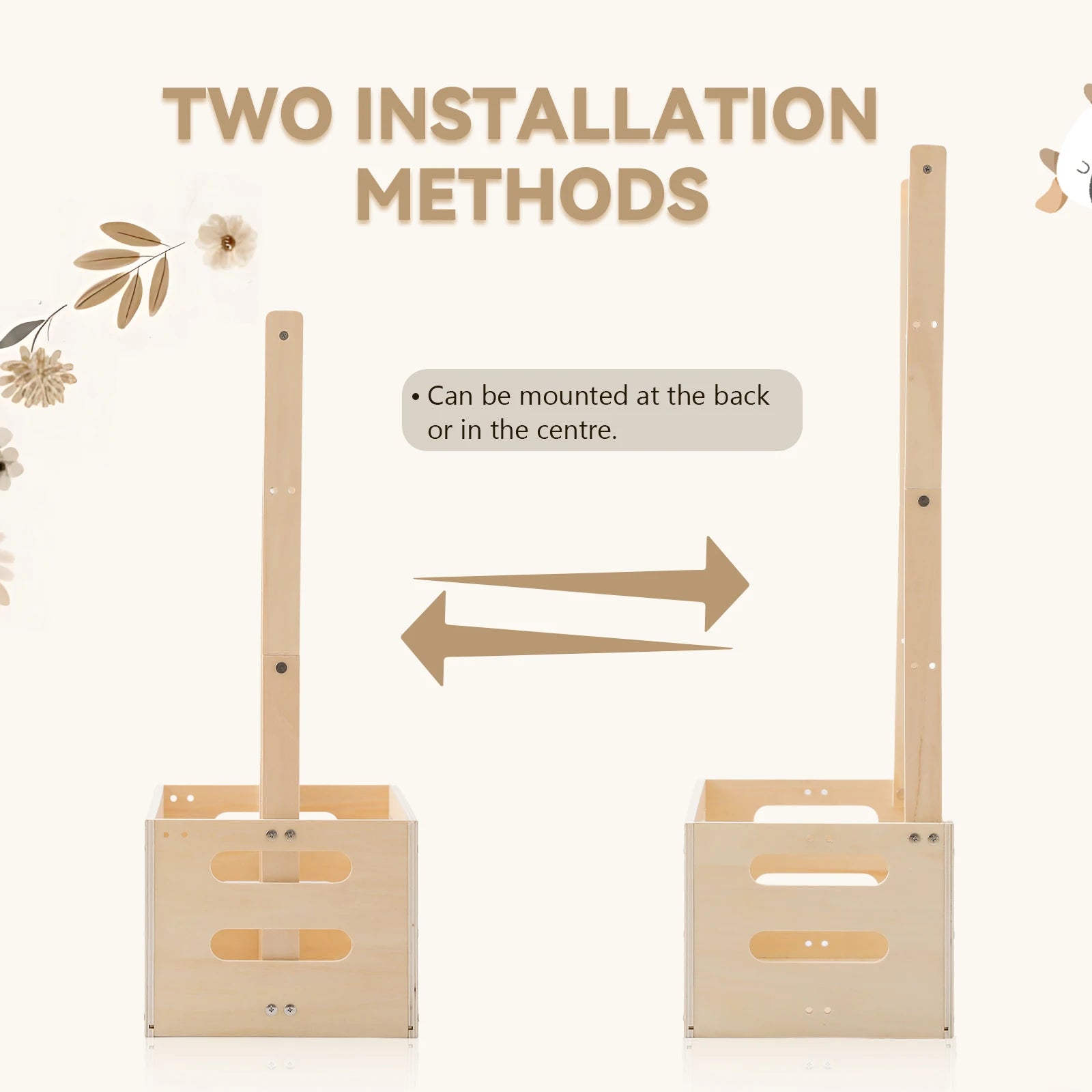 TWO INSTALLATION METHODS

• Can be mounted at the back or in the centre.